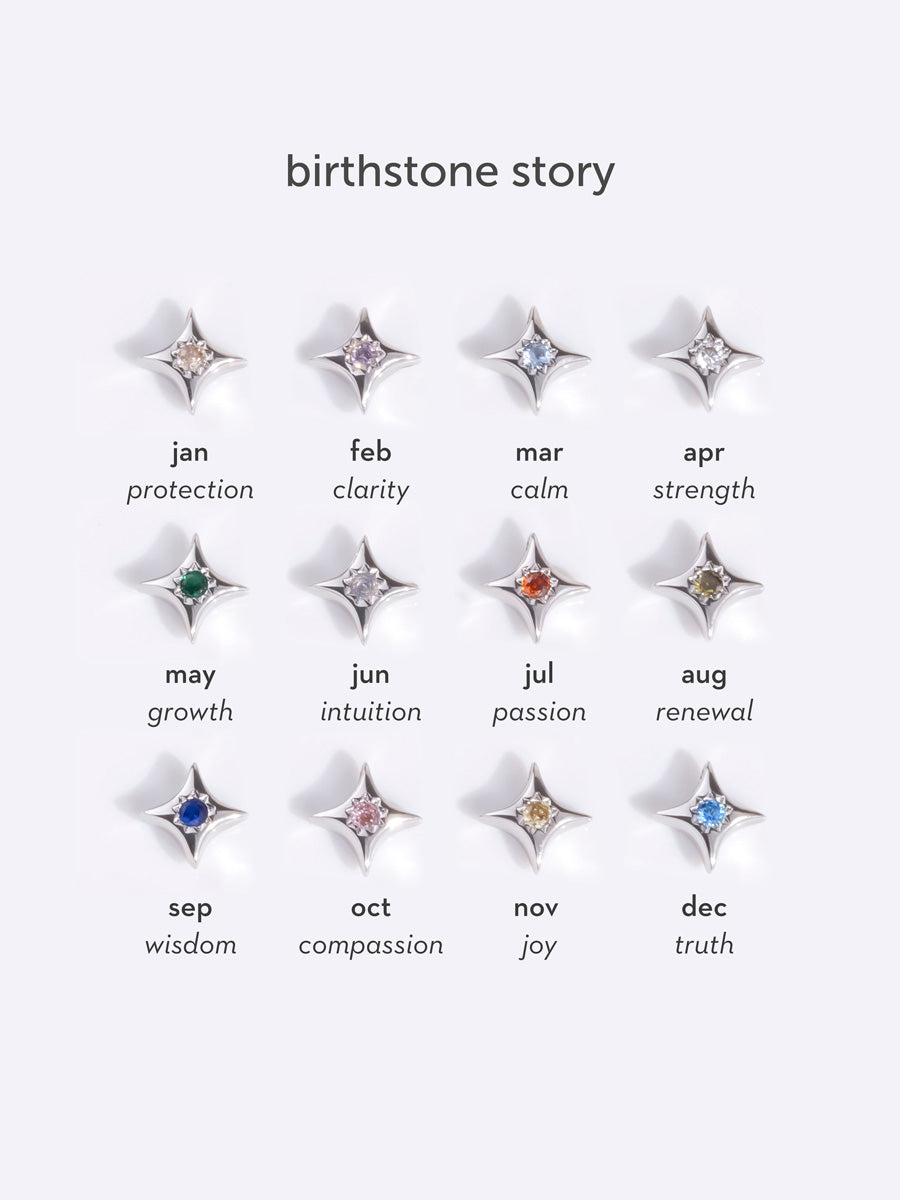 birthstone story

jan
protection

feb
clarity

mar
calm

apr
strength

may
growth

jun
intuition

jul
passion

aug
renewal

sep
wisdom

oct
compassion

nov
joy

dec
truth