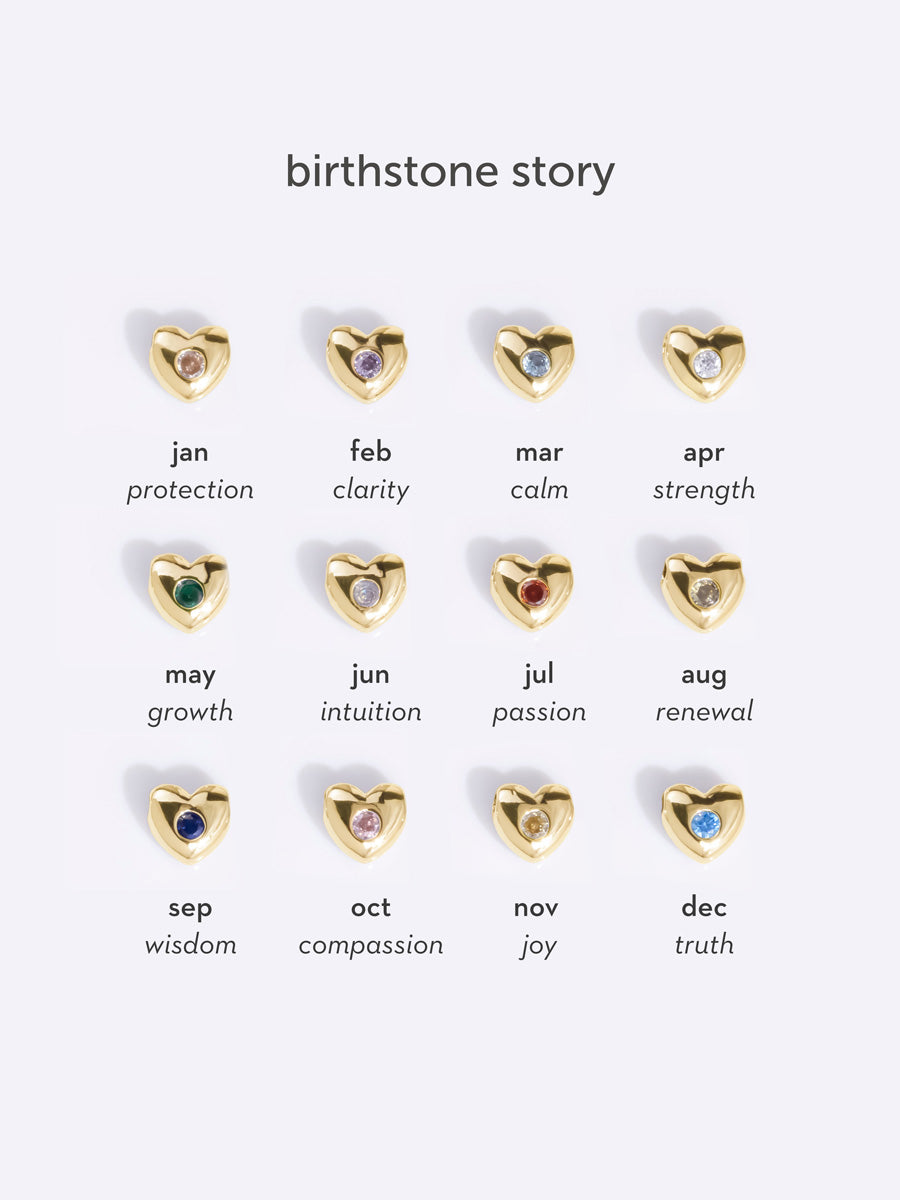 birthstone story

jan
protection

feb
clarity

mar
calm

apr
strength

may
growth

jun
intuition

jul
passion

aug
renewal

sep
wisdom

oct
compassion

nov
joy

dec
truth