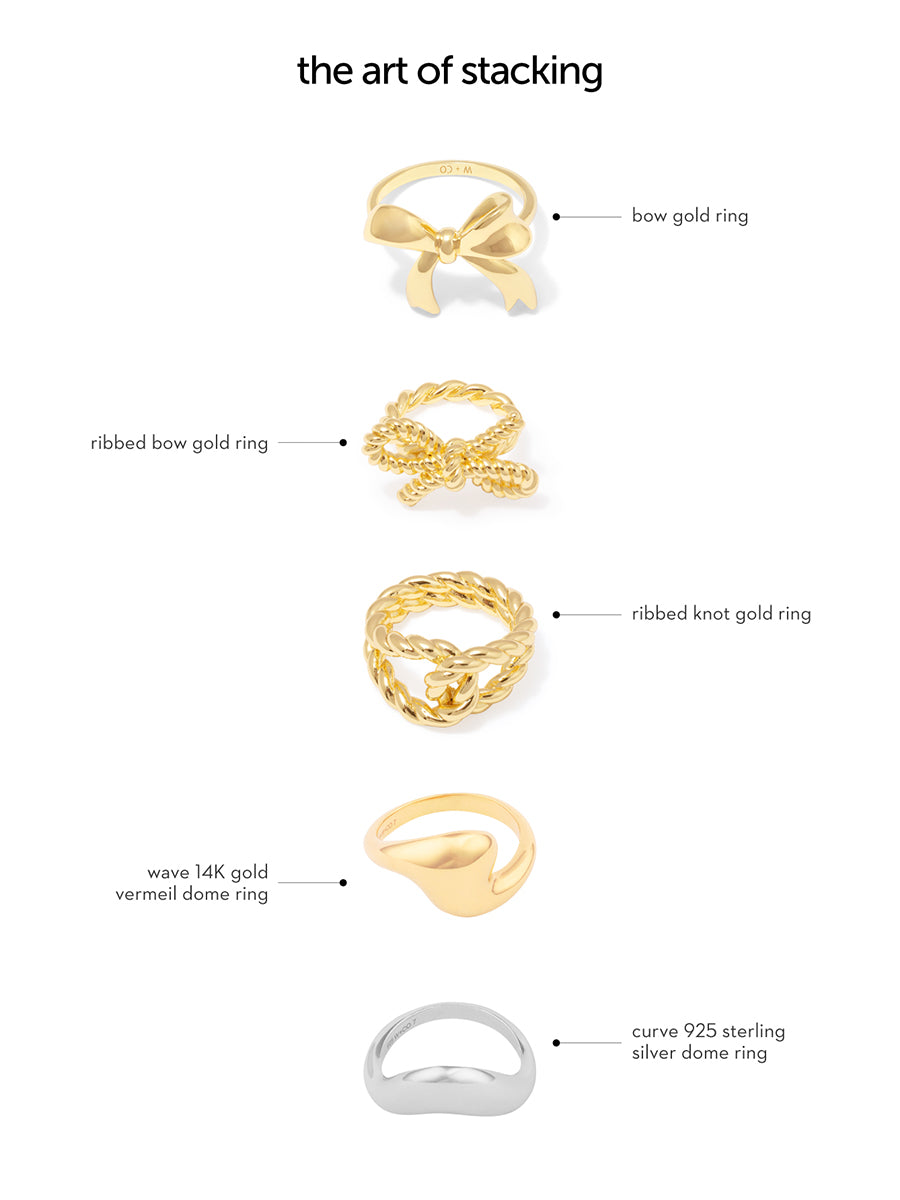 the art of stacking

W + CO

bow gold ring

ribbed bow gold ring

ribbed knot gold ring

wave 14K gold vermeil dome ring

curve 925 sterling silver dome ring