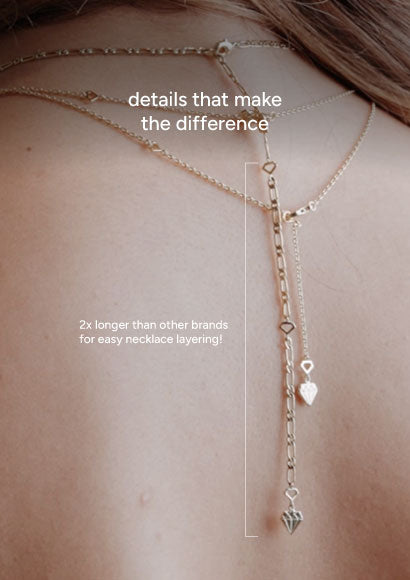 details that make the difference

2x longer than other brands for easy necklace layering!