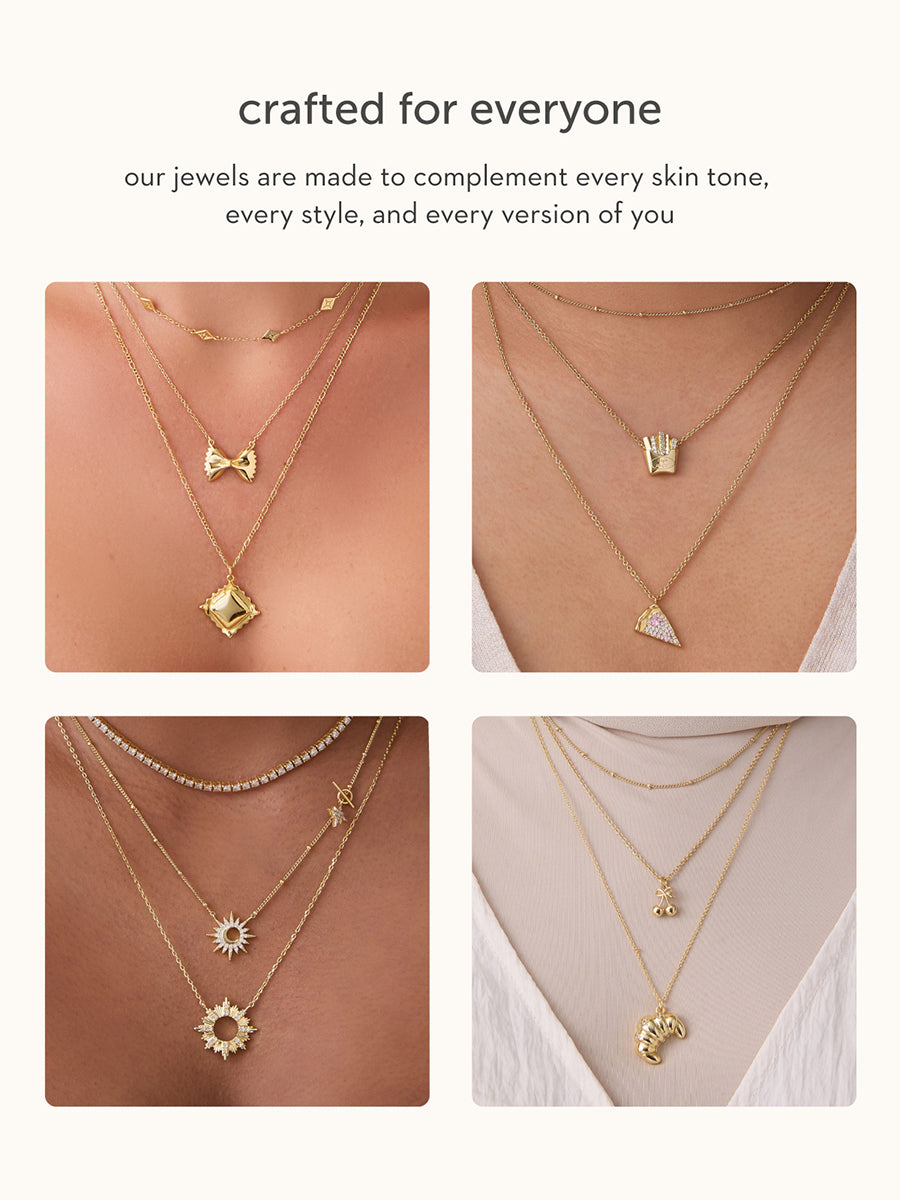 crafted for everyone

our jewels are made to complement every skin tone, every style, and every version of you