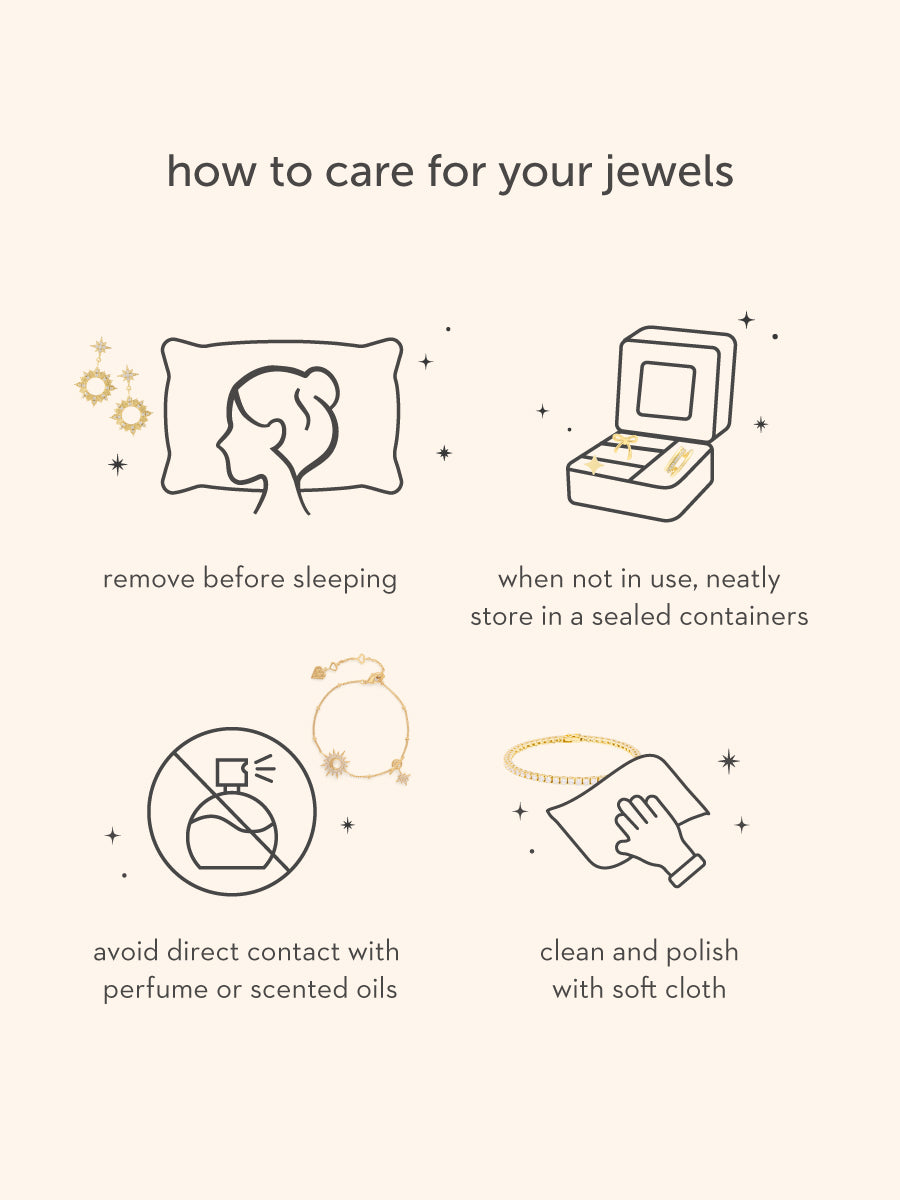 how to care for your jewels

remove before sleeping

when not in use, neatly store in a sealed containers

avoid direct contact with perfume or scented oils

clean and polish with soft cloth