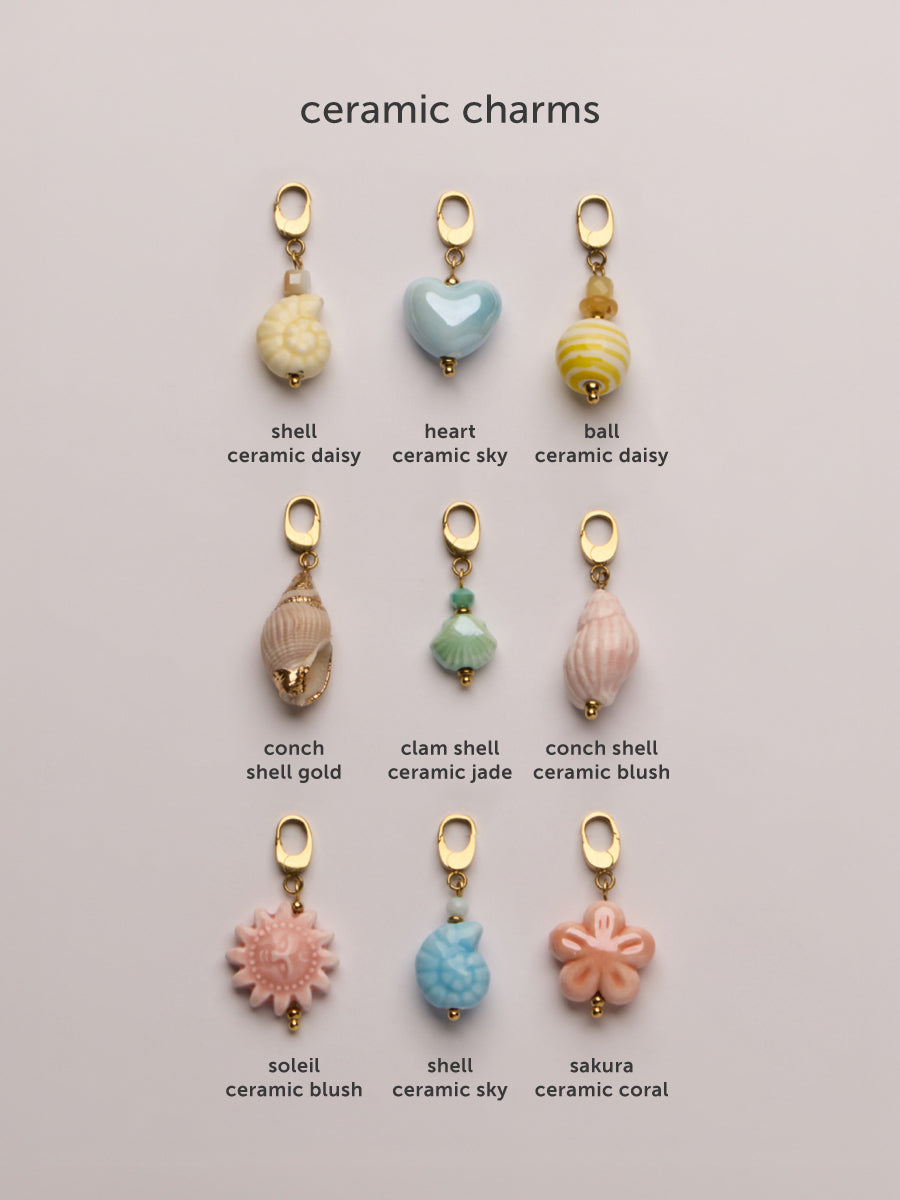 ceramic charms

shell
ceramic daisy

heart
ceramic sky

ball
ceramic daisy

conch
shell gold

clam shell
ceramic jade

conch shell
ceramic blush

soleil
ceramic blush

shell
ceramic sky

sakura
ceramic coral