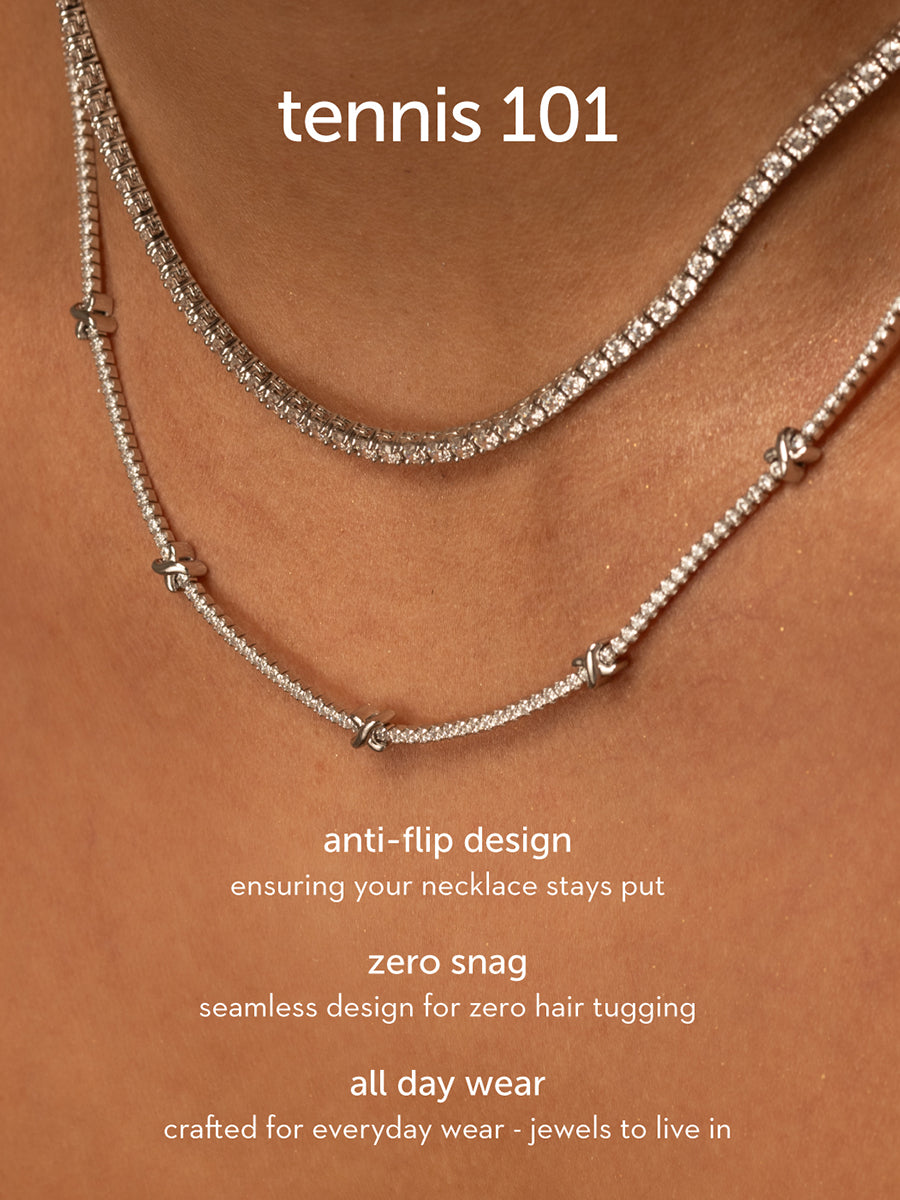 tennis 101

anti-flip design
ensuring your necklace stays put

zero snag
seamless design for zero hair tugging

all day wear
crafted for everyday wear - jewels to live in