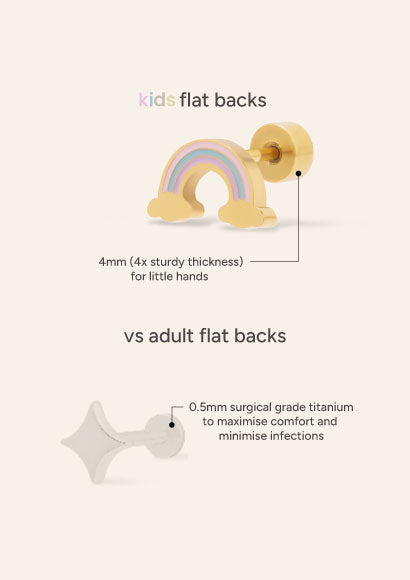 kids flat backs

4mm (4x sturdy thickness) for little hands

vs adult flat backs

0.5mm surgical grade titanium to maximise comfort and minimise infections